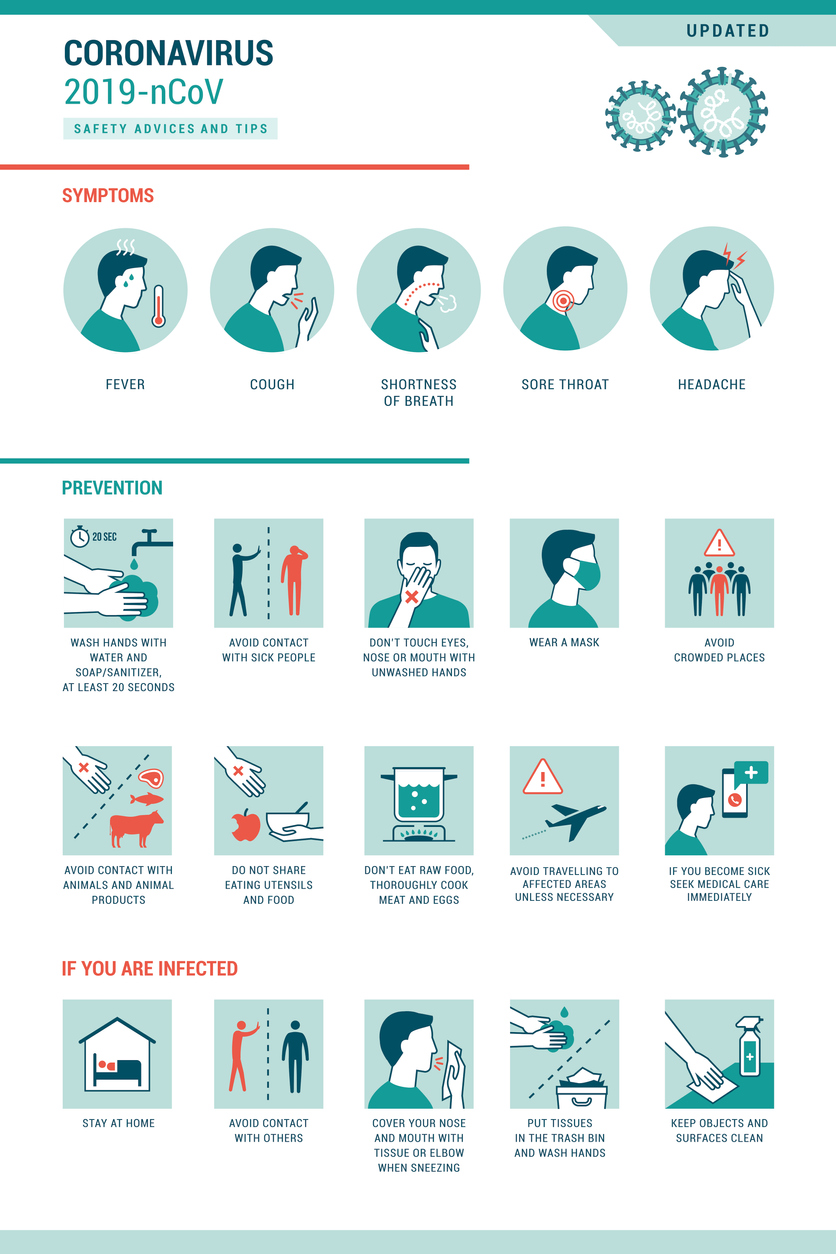 UPDATED

CORONAVIRUS
2019-nCoV

SAFETY ADVICES AND TIPS

SYMPTOMS

FEVER

COUGH

SHORTNESS OF BREATH

SORE THROAT

HEADACHE

PREVENTION

20 SEC

WASH HANDS WITH WATER AND SOAP/SANITIZER, AT LEAST 20 SECONDS

AVOID CONTACT WITH SICK PEOPLE

DON'T TOUCH EYES, NOSE OR MOUTH WITH UNWASHED HANDS

WEAR A MASK

AVOID CROWDED PLACES

AVOID CONTACT WITH ANIMALS AND ANIMAL PRODUCTS

DO NOT SHARE EATING UTENSILS AND FOOD

DON'T EAT RAW FOOD, THOROUGHLY COOK MEAT AND EGGS

AVOID TRAVELLING TO AFFECTED AREAS UNLESS NECESSARY

IF YOU BECOME SICK SEEK MEDICAL CARE IMMEDIATELY

IF YOU ARE INFECTED

STAY AT HOME

AVOID CONTACT WITH OTHERS

COVER YOUR NOSE AND MOUTH WITH TISSUE OR ELBOW WHEN SNEEZING

PUT TISSUES IN THE TRASH BIN AND WASH HANDS

KEEP OBJECTS AND SURFACES CLEAN