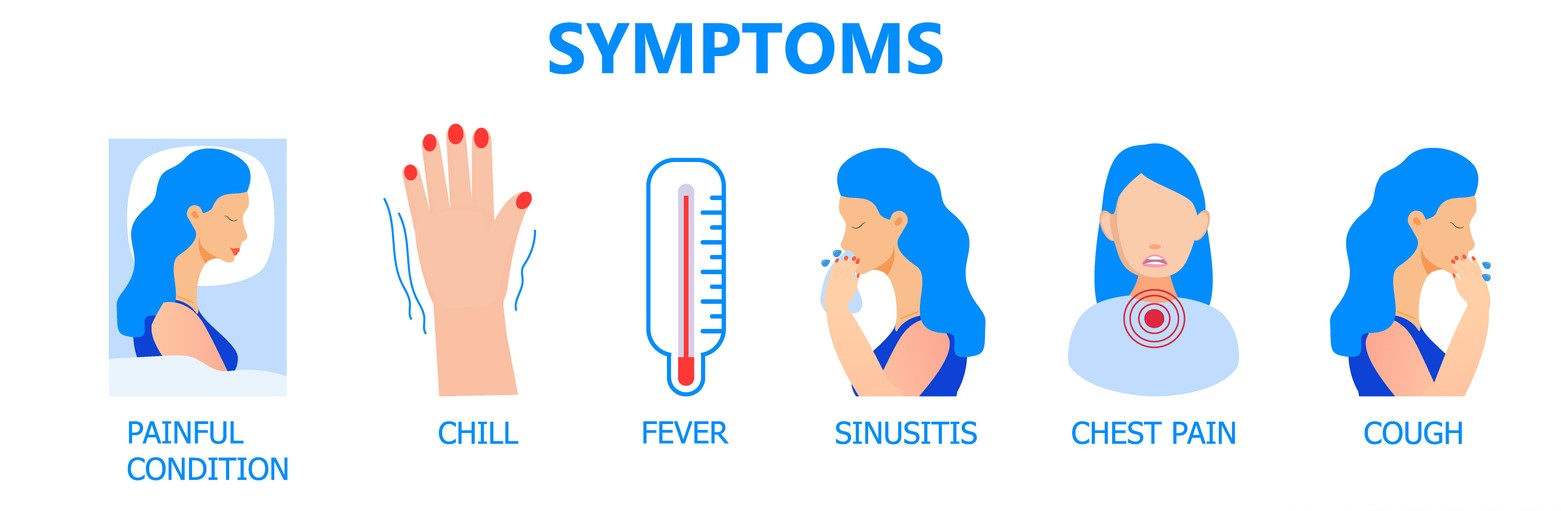 SYMPTOMS

PAINFUL CONDITION

CHILL

FEVER

SINUSITIS

CHEST PAIN

COUGH